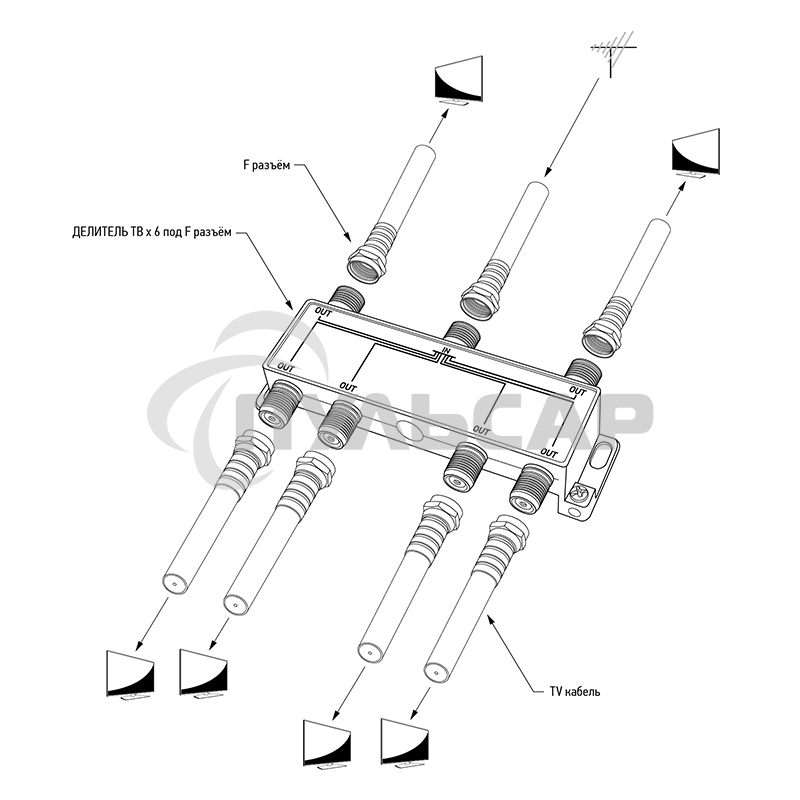 F разъём

ДЕЛИТЕЛЬ ТВ x 6 под F разъём

OUT

IN

OUT

OUT

OUT

OUT

OUT

ПУЛЬСАР

TV кабель