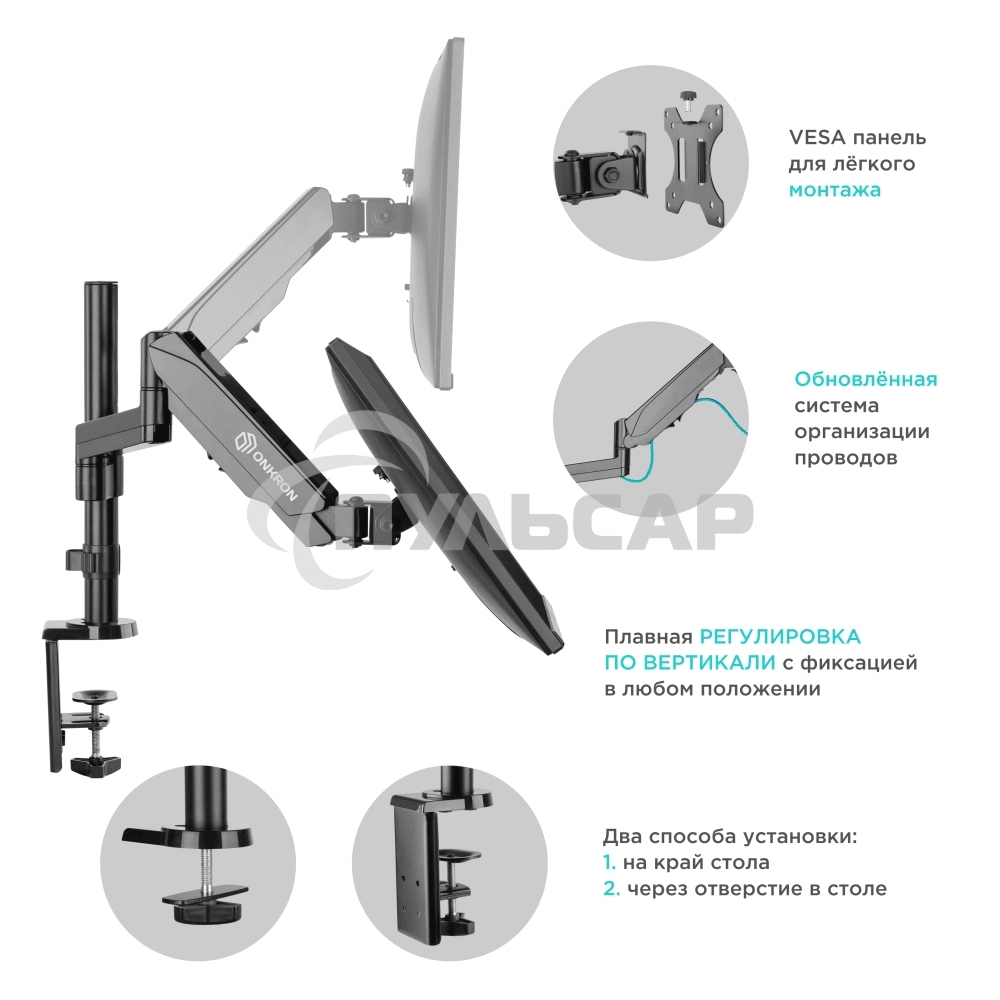 VESA панель для лёгкого монтажа

Обновлённая система организации проводов

ONKRON

ПУЛЬСАР

Плавная РЕГУЛИРОВКА ПО ВЕРТИКАЛИ с фиксацией в любом положении

Два способа установки:
1. на край стола
2. через отверстие в столе