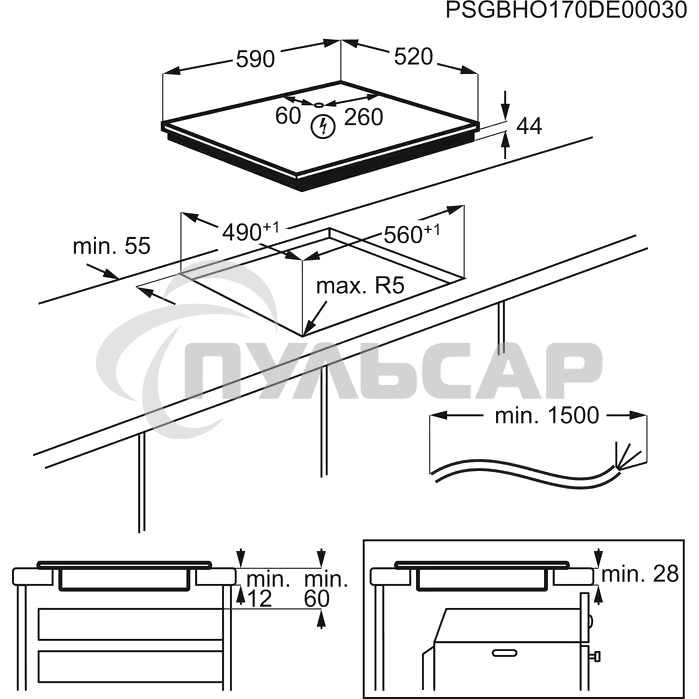 PSGBHO170DE00030

590

520

60

260

44

min. 55

$490^{+1}$

$560^{+1}$

max. R5

ПУЛЬСАР

min. 1500

min. 12

min. 60

min. 28