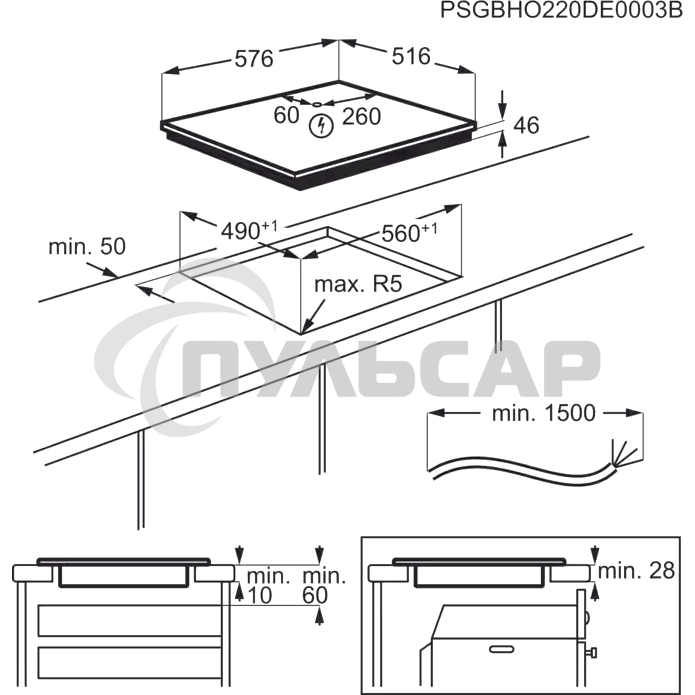 PSGBHO220DE0003B

576
516
60
260
46
$490^{+1}$
$560^{+1}$
min. 50
max. R5
ПУЛЬСАР
min. 1500
min. 10
min. 60
min. 28