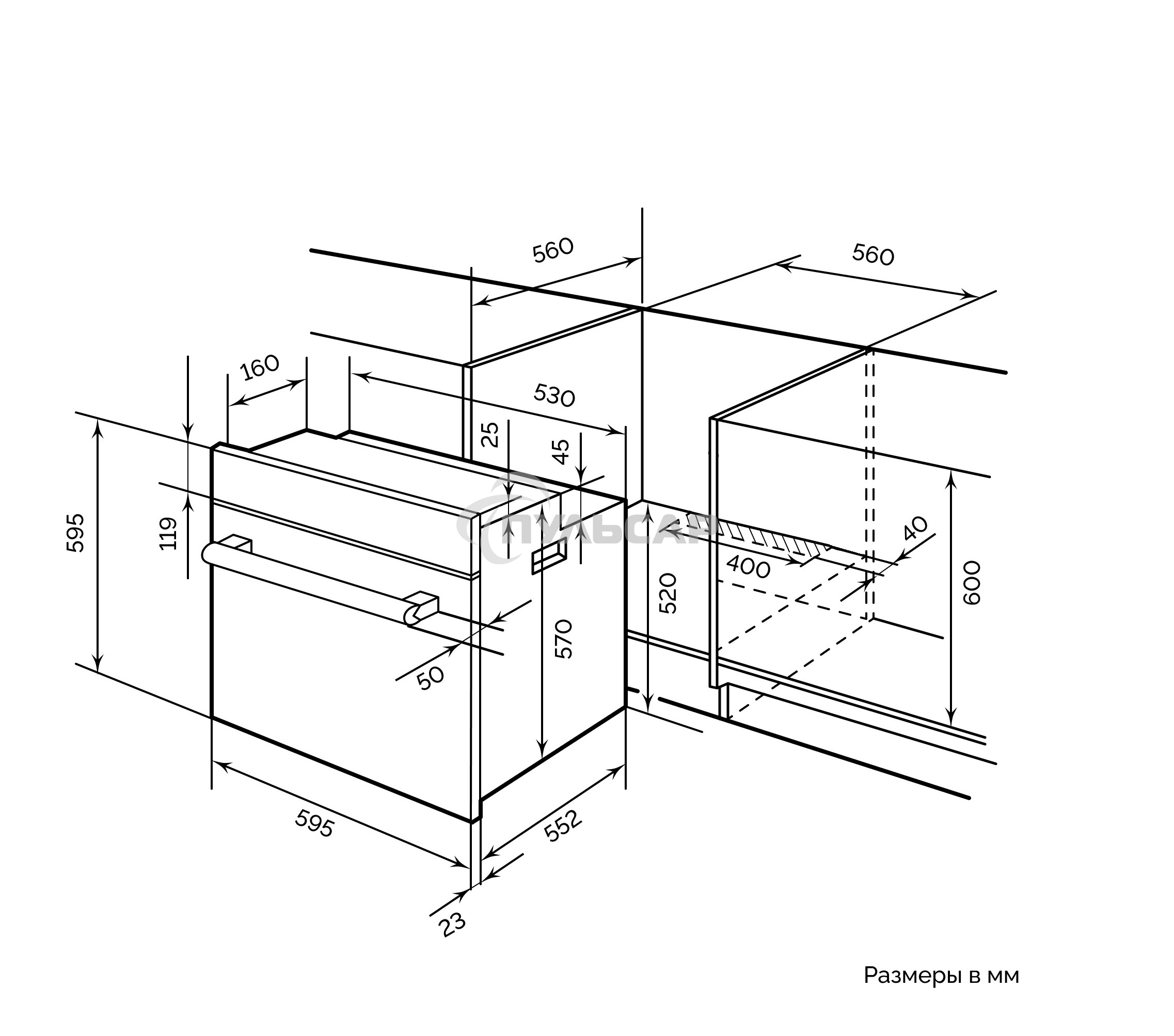 560
560
160
530
25
45
595
119
ПУЛЬСАР
40
400
520
600
570
50
595
552
23
Размеры в мм