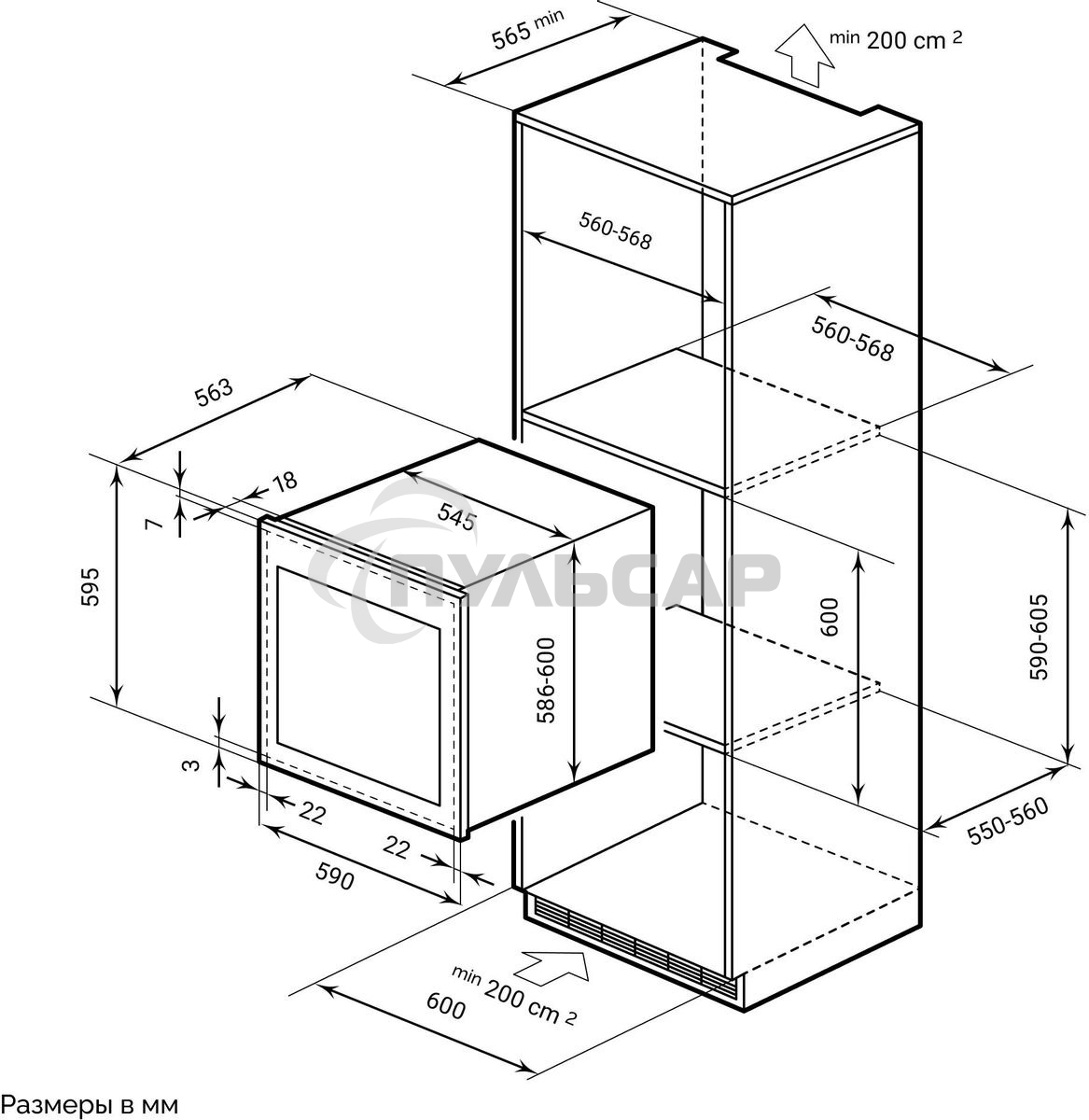 565 min

min 200 cm 2

560-568

560-568

563

18

7

545

595

ПУЛЬСАР

586-600

600

590-605

3

22

22

590

550-560

min 200 cm 2

600

Размеры в мм