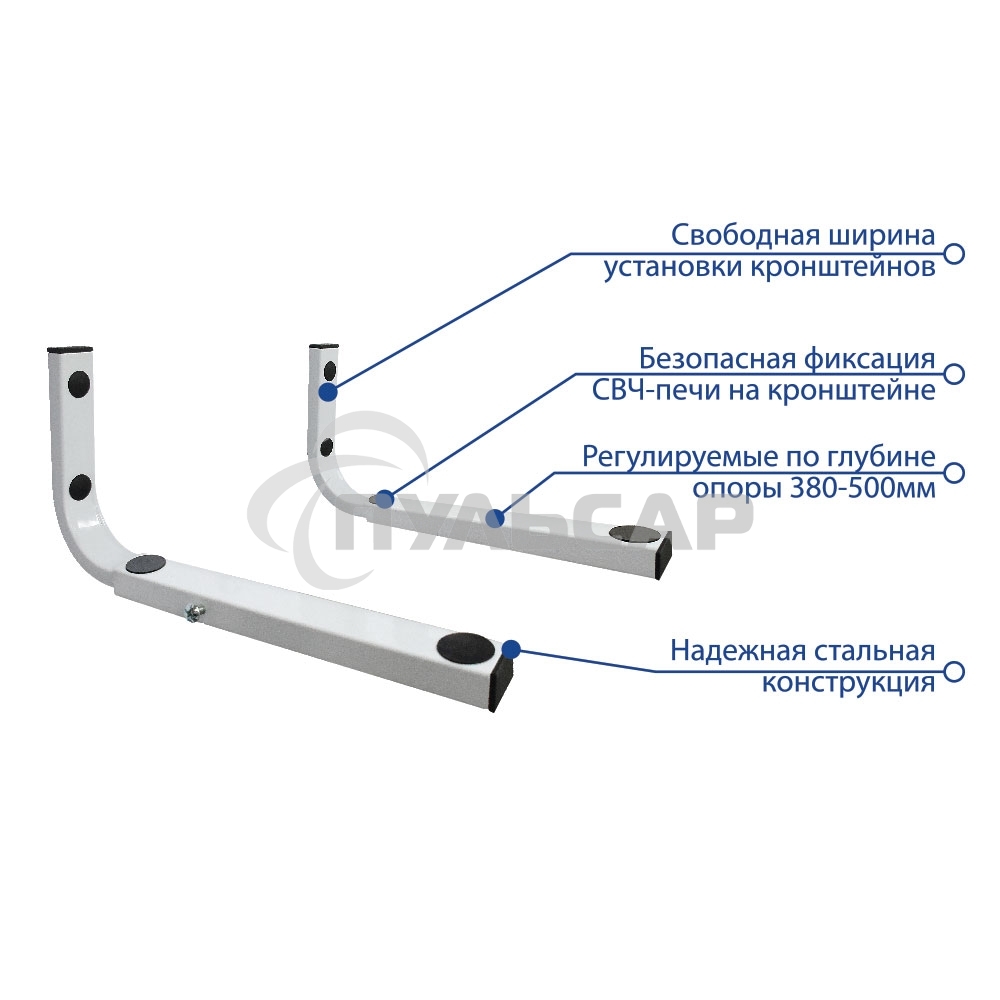 Свободная ширина установки кронштейнов

Безопасная фиксация СВЧ-печи на кронштейне

Регулируемые по глубине опоры 380-500мм

ПУЛЬСАР

Надежная стальная конструкция